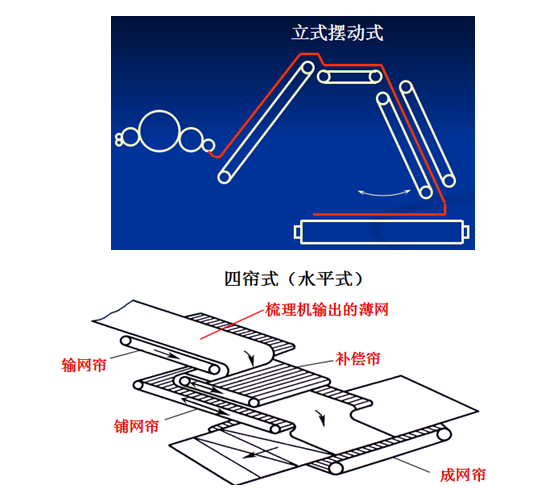 立式摆动式

四帘式（水平式）

梳理机输出的薄网

输网帘

补偿帘

铺网帘

成网帘